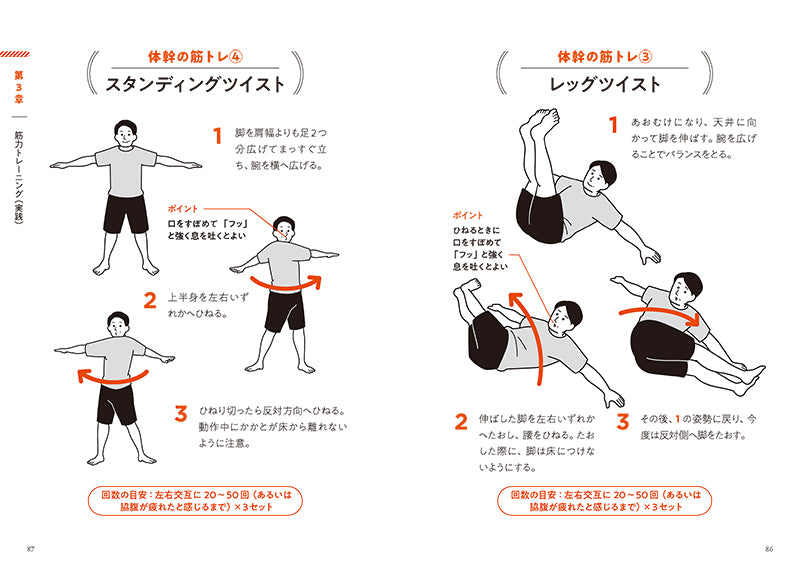 第3章

筋力トレーニング（実践）

体幹の筋トレ④

スタンディングツイスト

1 脚を肩幅よりも足2つ分広げてまっすぐ立ち、腕を横へ広げる。

ポイント
口をすぼめて「フッ」と強く息を吐くとよい

2 上半身を左右いずれかへひねる。

3 ひねり切ったら反対方向へひねる。動作中にかかとが床から離れないように注意。

回数の目安：左右交互に 20～50回（あるいは脇腹が疲れたと感じるまで）×3セット

87

体幹の筋トレ③

レッグツイスト

1 あおむけになり、天井に向かって脚を伸ばす。腕を広げることでバランスをとる。

ポイント
ひねるときに口をすぼめて「フッ」と強く息を吐くとよい

2 伸ばした脚を左右いずれかへたおし、腰をひねる。たおした際に、脚は床につけないようにする。

3 その後、1の姿勢に戻り、今度は反対側へ脚をたおす。

回数の目安：左右交互に 20～50回（あるいは脇腹が疲れたと感じるまで）×3セット

86