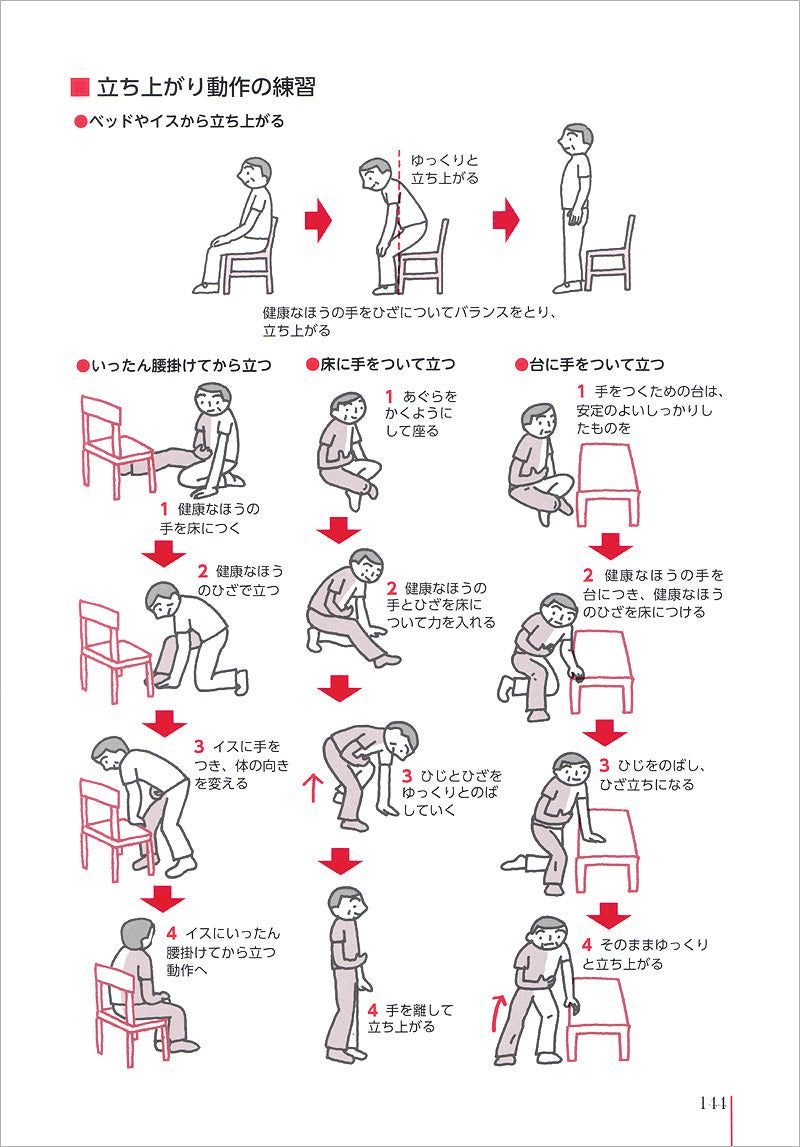 ■ 立ち上がり動作の練習

●ベッドやイスから立ち上がる

ゆっくりと立ち上がる

健康なほうの手をひざについてバランスをとり、立ち上がる

●いったん腰掛けてから立つ

1 健康なほうの手を床につく

2 健康なほうのひざで立つ

3 イスに手をつき、体の向きを変える

4 イスにいったん腰掛けてから立つ動作へ

●床に手をついて立つ

1 あぐらをかくようにして座る

2 健康なほうの手とひざを床について力を入れる

3 ひじとひざをゆっくりとのばしていく

4 手を離して立ち上がる

●台に手をついて立つ

1 手をつくための台は、安定のよいしっかりしたものを

2 健康なほうの手を台につき、健康なほうのひざを床につける

3 ひじをのばし、ひざ立ちになる

4 そのままゆっくりと立ち上がる

144