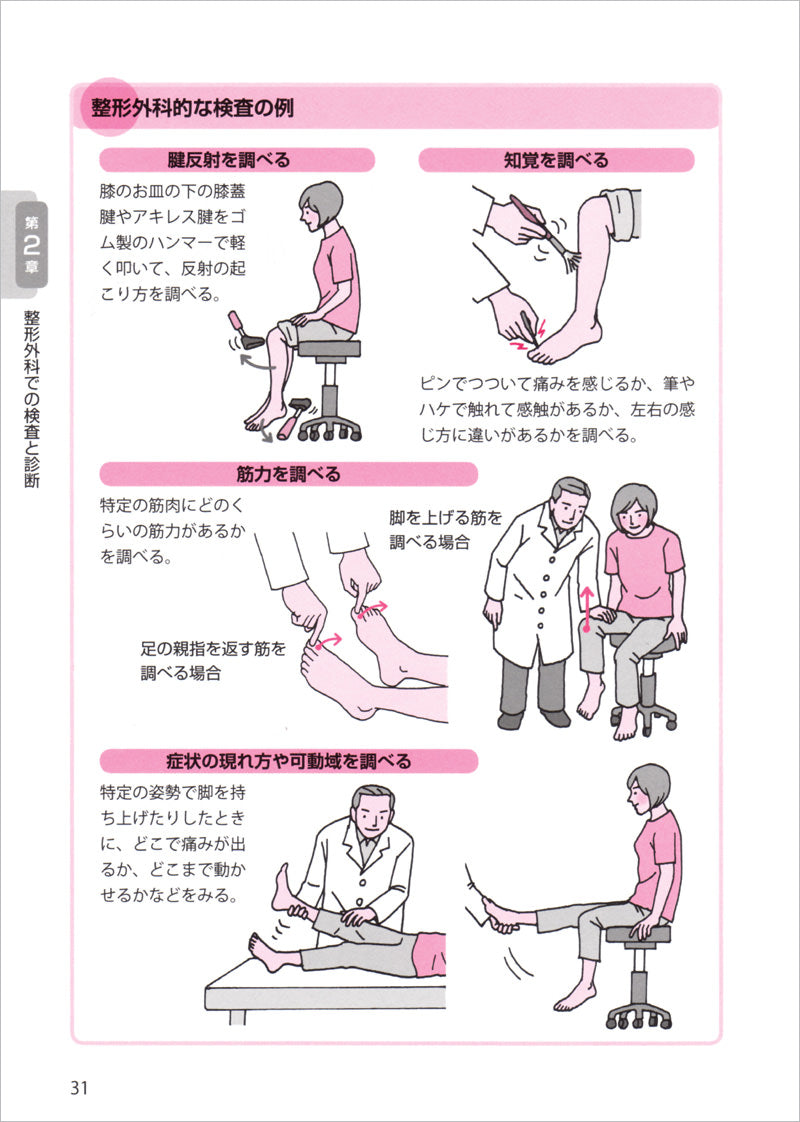 第2章

整形外科での検査と診断

整形外科的な検査の例

腱反射を調べる

膝のお皿の下の膝蓋腱やアキレス腱をゴム製のハンマーで軽く叩いて、反射の起こり方を調べる。

知覚を調べる

ピンでつついて痛みを感じるか、筆やハケで触れて感触があるか、左右の感じ方に違いがあるかを調べる。

筋力を調べる

特定の筋肉にどのくらいの筋力があるかを調べる。

足の親指を返す筋を調べる場合

脚を上げる筋を調べる場合

症状の現れ方や可動域を調べる

特定の姿勢で脚を持ち上げたりしたときに、どこで痛みが出るか、どこまで動かせるかなどをみる。

31