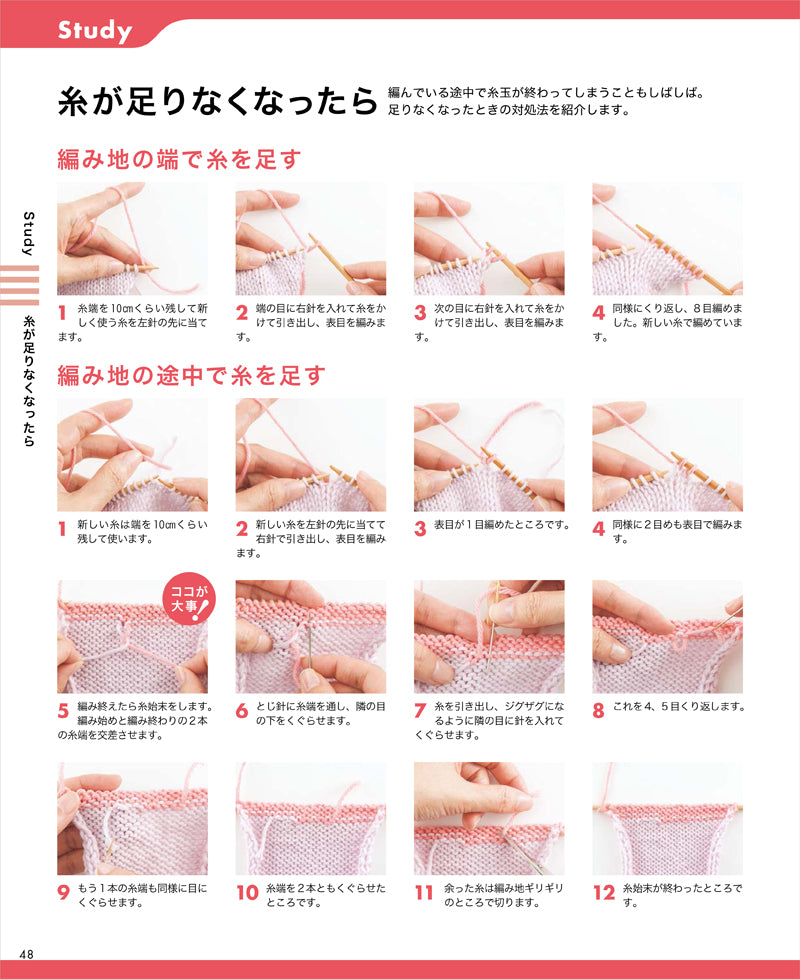 Study

糸が足りなくなったら

編んでいる途中で糸玉が終わってしまうこともしばしば。足りなくなったときの対処法を紹介します。

Study

糸が足りなくなったら

編み地の端で糸を足す

1 糸端を10㎝くらい残して新しく使う糸を左針の先に当てます。

2 端の目に右針を入れて糸をかけて引き出し、表目を編みます。

3 次の目に右針を入れて糸をかけて引き出し、表目を編みます。

4 同様にくり返し、8目編めました。新しい糸で編めています。

編み地の途中で糸を足す

1 新しい糸は端を10㎝くらい残して使います。

2 新しい糸を左針の先に当てて右針で引き出し、表目を編みます。

3 表目が1目編めたところです。

4 同様に2目めも表目で編みます。

ココが大事!

5 編み終えたら糸始末をします。編み始めと編み終わりの2本の糸端を交差させます。

6 とじ針に糸端を通し、隣の目の下をくぐらせます。

7 糸を引き出し、ジグザグになるように隣の目に針を入れてくぐらせます。

8 これを4、5目くり返します。

9 もう1本の糸端も同様に目にくぐらせます。

10 糸端を2本ともくぐらせたところです。

11 余った糸は編み地ギリギリのところで切ります。

12 糸始末が終わったところです。

48