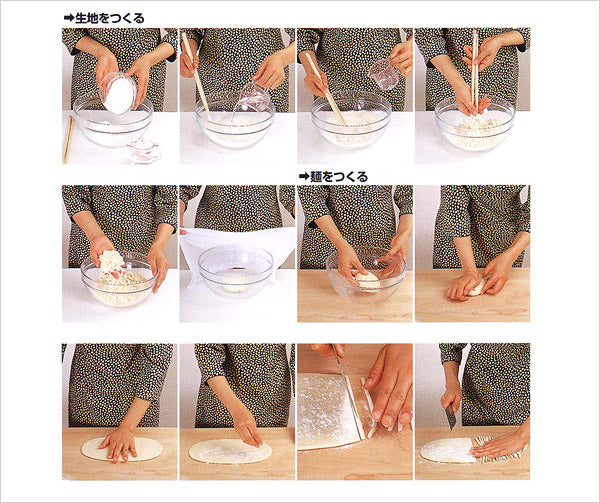 ➡生地をつくる

➡麺をつくる