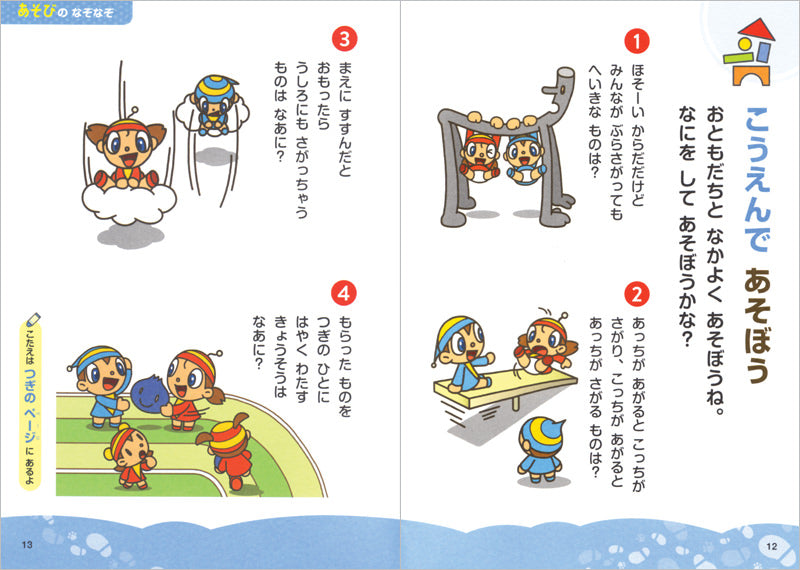 こうえんで あそぼう

おともだちと なかよく あそぼうね。
なにを して あそぼうかな?

1
ほそーい からだだけど
みんなが ぶらさがっても
へいきな ものは?

2
あっちが あがると こっちが
さがり、こっちが あがると
あっちが さがる ものは?

12

あそびの なぞなぞ

3
まえに すすんだと
おもったら
うしろにも さがっちゃう
ものは なあに?

4
もらった ものを
つぎの ひとに
はやく わたす
きょうそうは
なあに?

こたえは つぎの ページ に あるよ

13